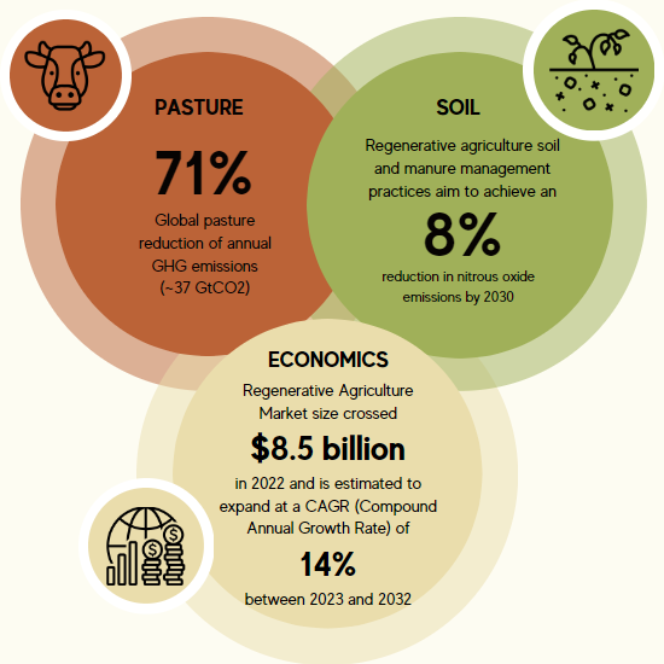 PASTURE

71%

Global pasture reduction of annual GHG emissions (~37 GtCO2)

SOIL

Regenerative agriculture soil and manure management practices aim to achieve an

8%

reduction in nitrous oxide emissions by 2030

ECONOMICS

Regenerative Agriculture Market size crossed

$8.5 billion

in 2022 and is estimated to expand at a CAGR (Compound Annual Growth Rate) of

14%

between 2023 and 2032